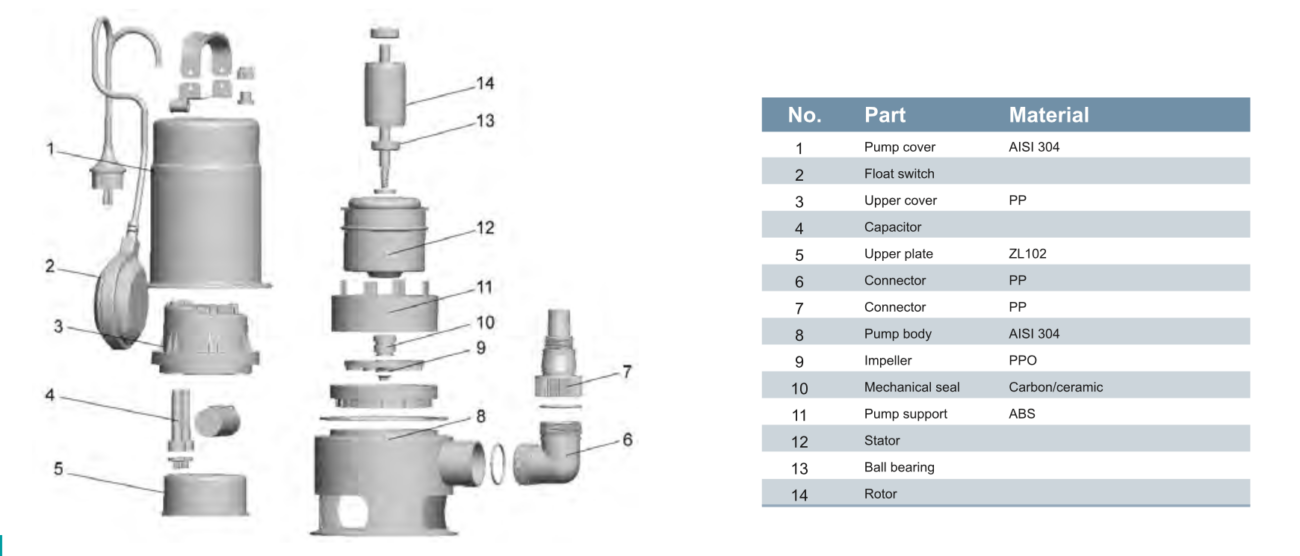 1
2
3
4
5
14
13
12
11
10
9
8
7
6

| No. | Part | Material |
|---|---|---|
| 1 | Pump cover | AISI 304 |
| 2 | Float switch | |
| 3 | Upper cover | PP |
| 4 | Capacitor | |
| 5 | Upper plate | ZL102 |
| 6 | Connector | PP |
| 7 | Connector | PP |
| 8 | Pump body | AISI 304 |
| 9 | Impeller | PPO |
| 10 | Mechanical seal | Carbon/ceramic |
| 11 | Pump support | ABS |
| 12 | Stator | |
| 13 | Ball bearing | |
| 14 | Rotor | |