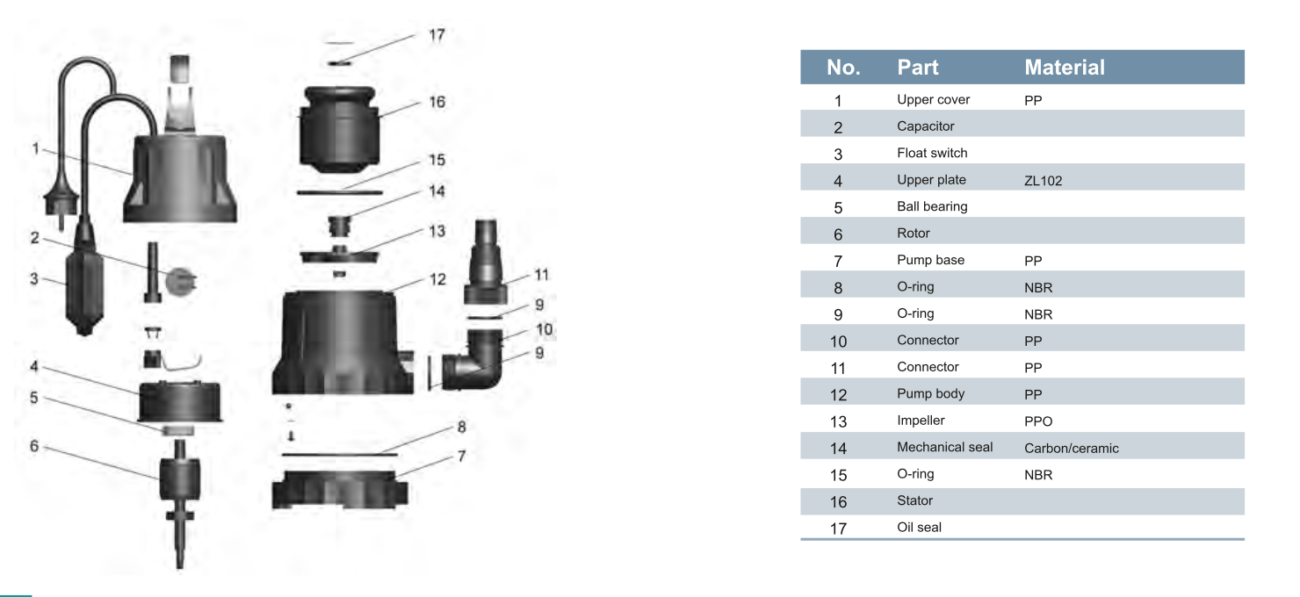 17
16
15
14
13
12
11
9
10
9
8
7
1
2
3
4
5
6

| No. | Part | Material |
|---|---|---|
| 1 | Upper cover | PP |
| 2 | Capacitor | |
| 3 | Float switch | |
| 4 | Upper plate | ZL102 |
| 5 | Ball bearing | |
| 6 | Rotor | |
| 7 | Pump base | PP |
| 8 | O-ring | NBR |
| 9 | O-ring | NBR |
| 10 | Connector | PP |
| 11 | Connector | PP |
| 12 | Pump body | PP |
| 13 | Impeller | PPO |
| 14 | Mechanical seal | Carbon/ceramic |
| 15 | O-ring | NBR |
| 16 | Stator | |
| 17 | Oil seal | |